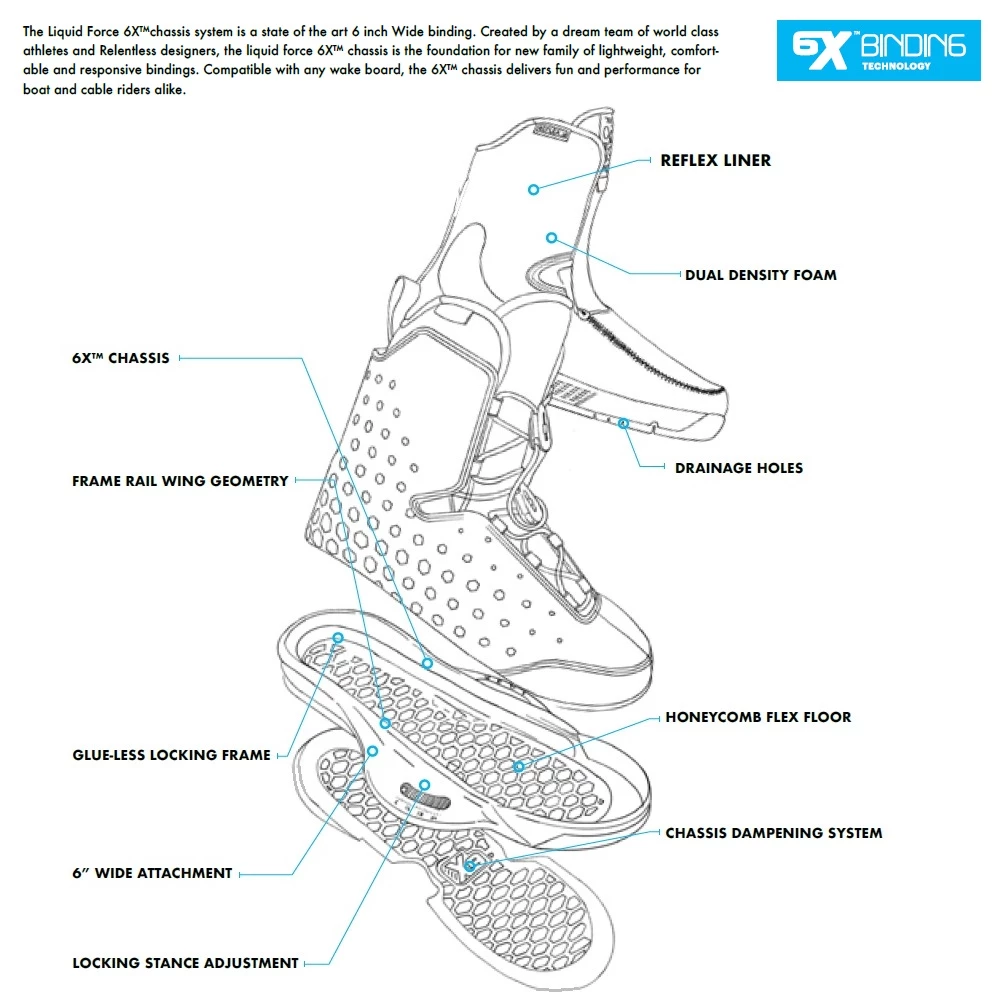 The Liquid Force 6X™chassis system is a state of the art 6 inch Wide binding. Created by a dream team of world class athletes and Relentless designers, the liquid force 6X™ chassis is the foundation for new family of lightweight, comfortable and responsive bindings. Compatible with any wake board, the 6X™ chassis delivers fun and performance for boat and cable riders alike.

6X™ BINDING TECHNOLOGY

REFLEX LINER

DUAL DENSITY FOAM

6X™ CHASSIS

DRAINAGE HOLES

FRAME RAIL WING GEOMETRY

HONEYCOMB FLEX FLOOR

GLUE-LESS LOCKING FRAME

CHASSIS DAMPENING SYSTEM

6" WIDE ATTACHMENT

LOCKING STANCE ADJUSTMENT